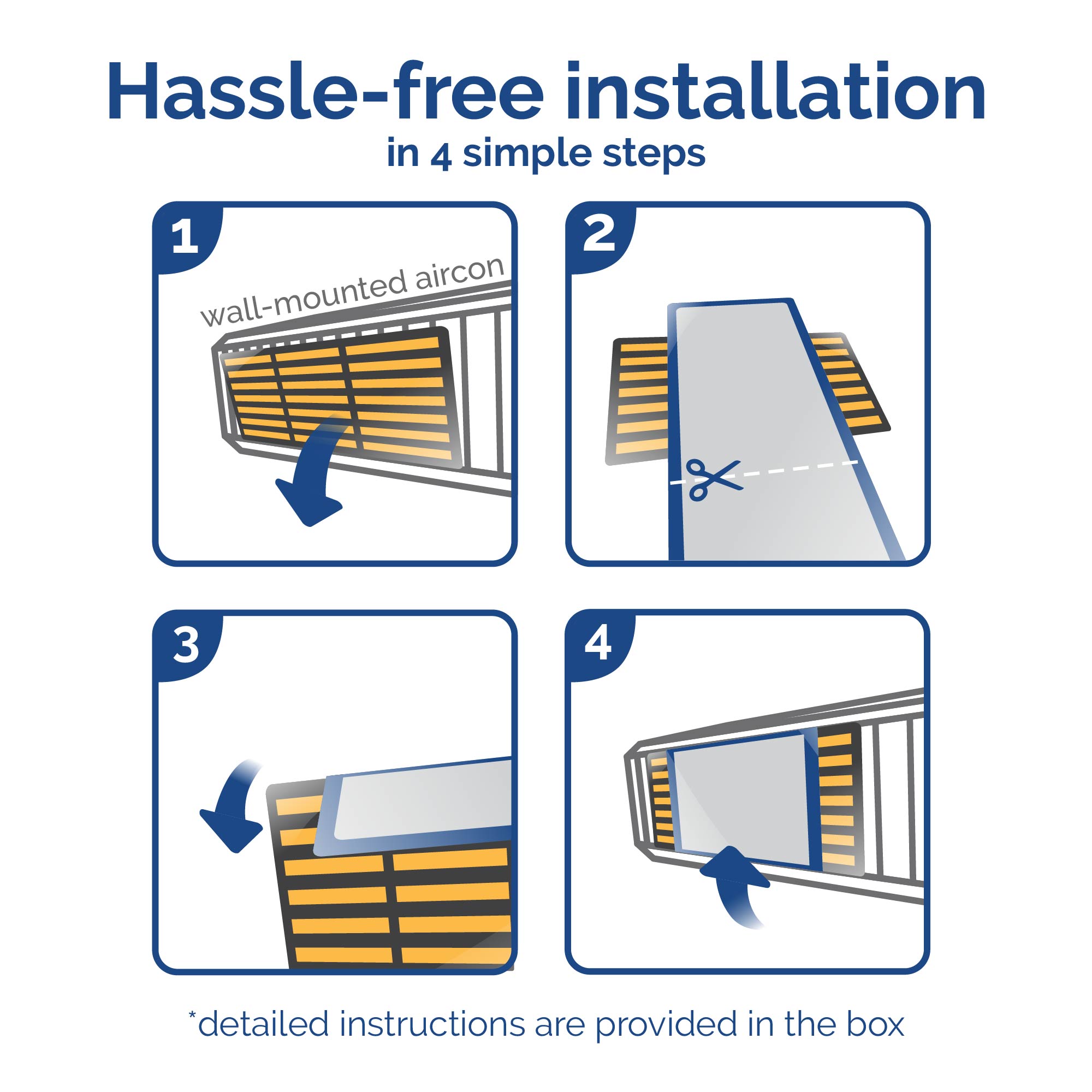 Hassle-free installation
in 4 simple steps

1

wall-mounted aircon

2

3

4

*detailed instructions are provided in the box